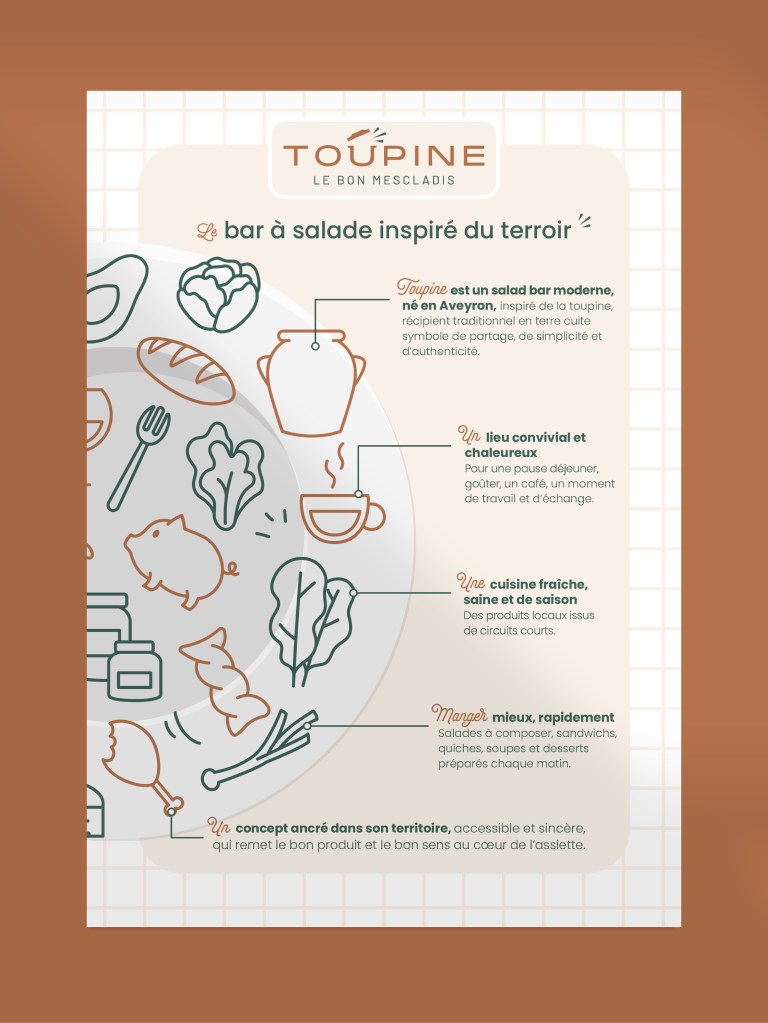 TOUPINE
LE BON MESCLADIS

Le bar à salade inspiré du terroir

Toupine est un salad bar moderne, né en Aveyron, inspiré de la toupine, récipient traditionnel en terre cuite symbole de partage, de simplicité et d'authenticité.

Un lieu convivial et chaleureux
Pour une pause déjeuner, goûter, un café, un moment de travail et d'échange.

Une cuisine fraîche, saine et de saison
Des produits locaux issus de circuits courts.

Manger mieux, rapidement
Salades à composer, sandwichs, quiches, soupes et desserts préparés chaque matin.

Un concept ancré dans son territoire, accessible et sincère, qui remet le bon produit et le bon sens au cœur de l'assiette.